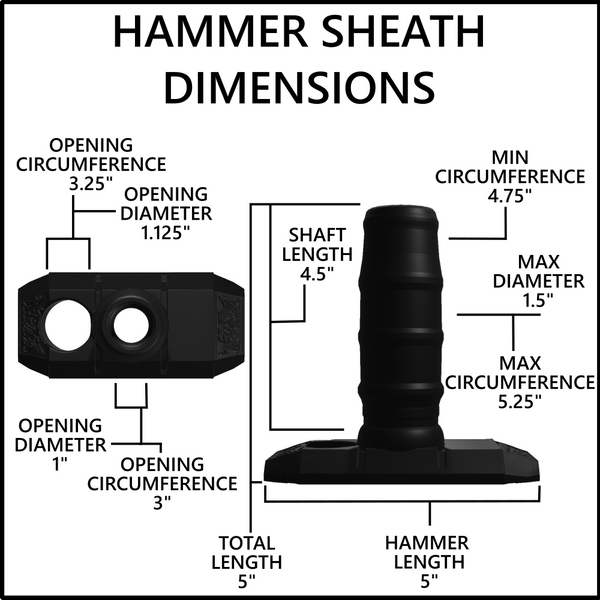 HAMMER SHEATH DIMENSIONS

OPENING CIRCUMFERENCE 3.25"

OPENING DIAMETER 1.125"

OPENING DIAMETER 1"

OPENING CIRCUMFERENCE 3"

SHAFT LENGTH 4.5"

MIN CIRCUMFERENCE 4.75"

MAX DIAMETER 1.5"

MAX CIRCUMFERENCE 5.25"

TOTAL LENGTH 5"

HAMMER LENGTH 5"